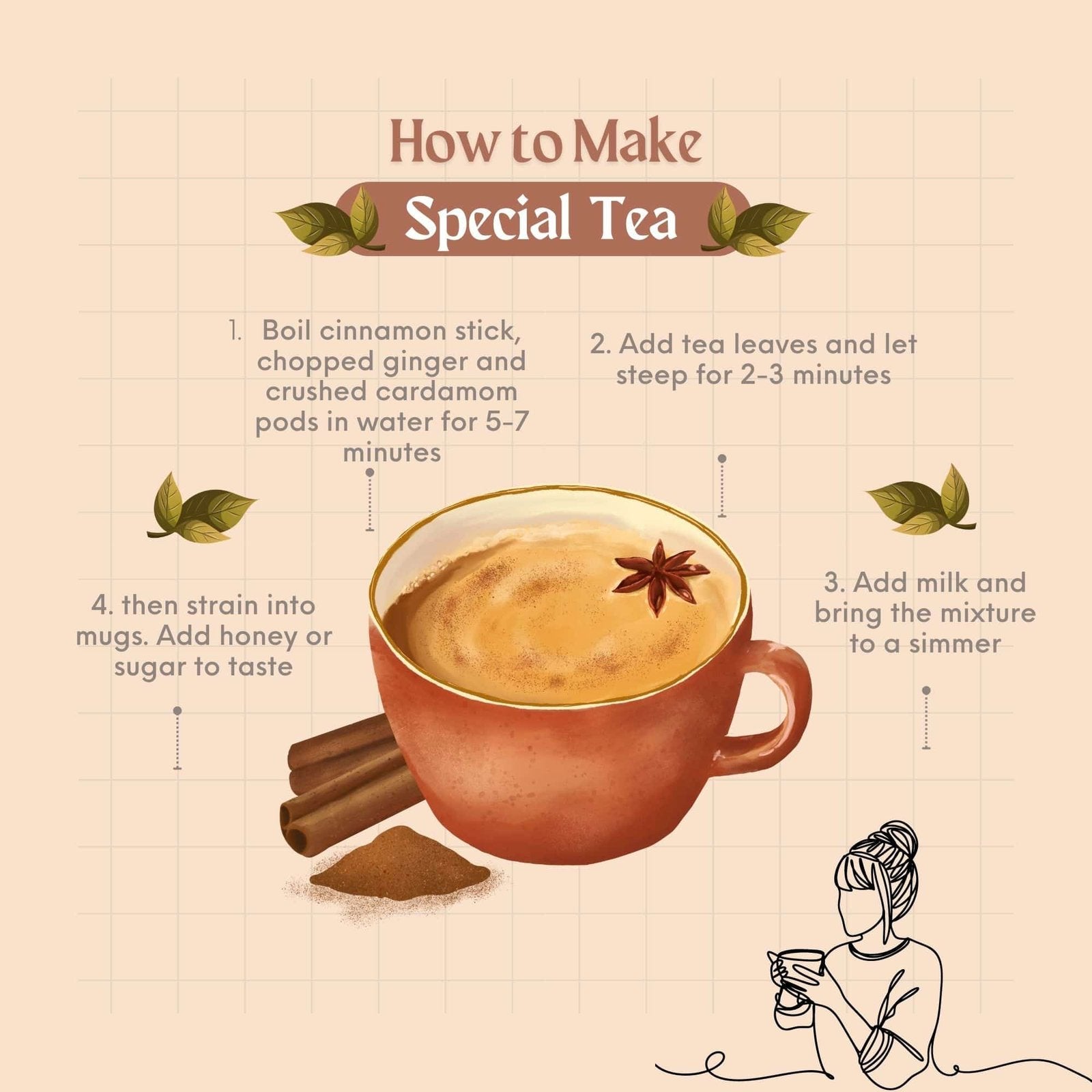 How to Make

Special Tea

1. Boil cinnamon stick, chopped ginger and crushed cardamom pods in water for 5-7 minutes

2. Add tea leaves and let steep for 2-3 minutes

3. Add milk and bring the mixture to a simmer

4. then strain into mugs. Add honey or sugar to taste