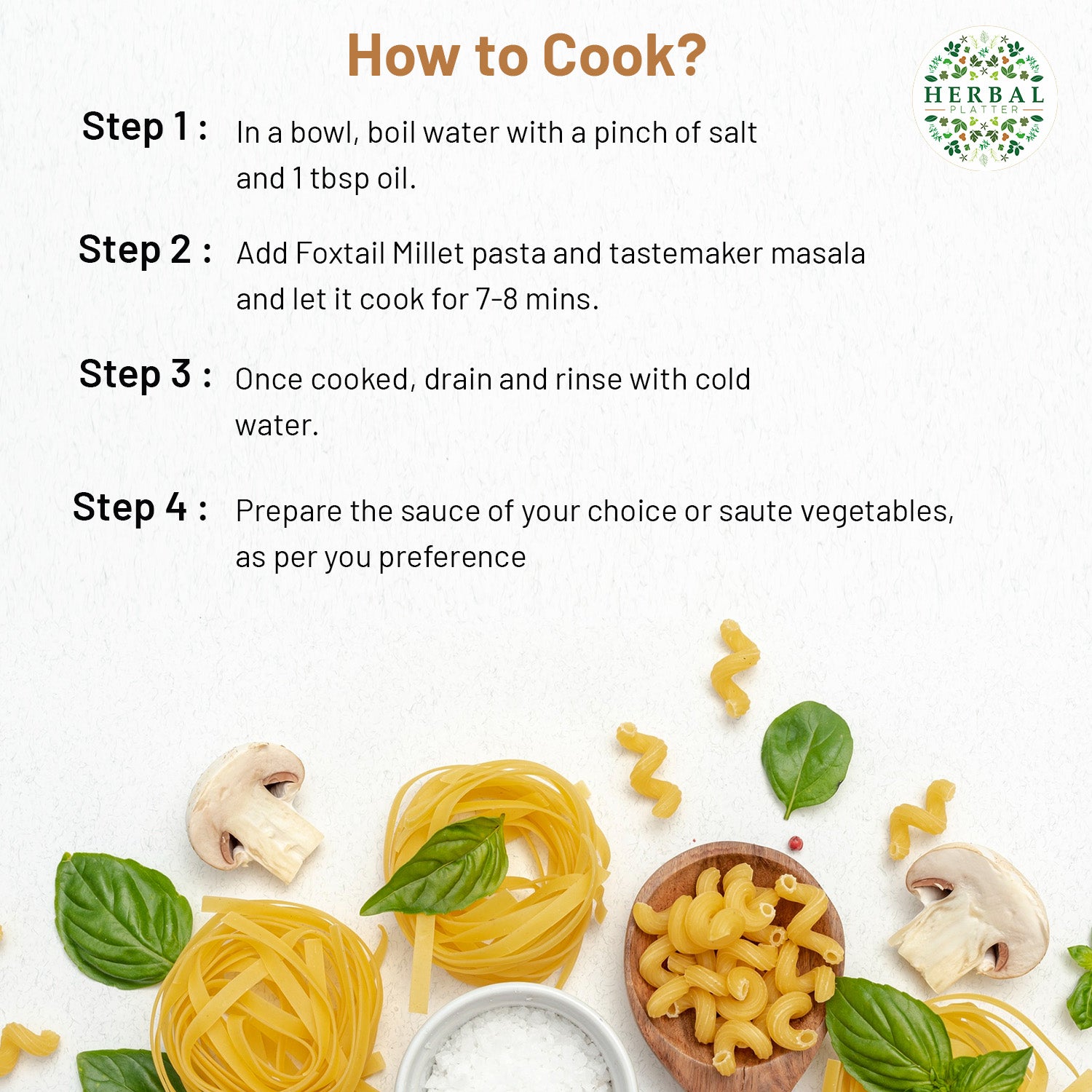 How to Cook?

HERBAL PLATTER

Step 1 : In a bowl, boil water with a pinch of salt and 1 tbsp oil.

Step 2 : Add Foxtail Millet pasta and tastemaker masala and let it cook for 7-8 mins.

Step 3 : Once cooked, drain and rinse with cold water.

Step 4 : Prepare the sauce of your choice or saute vegetables, as per you preference